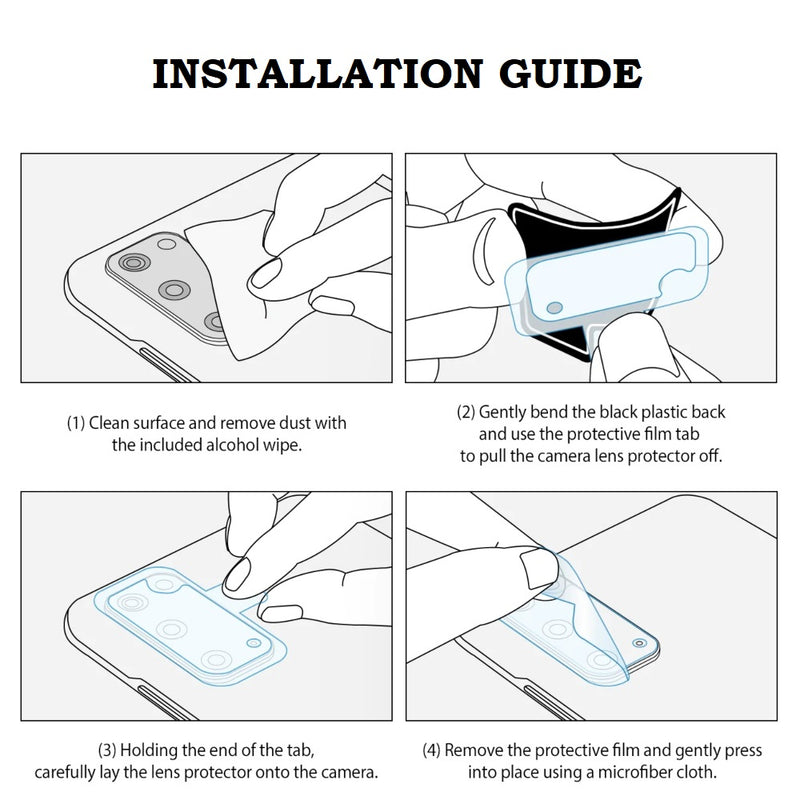 INSTALLATION GUIDE

(1) Clean surface and remove dust with the included alcohol wipe.

(2) Gently bend the black plastic back and use the protective film tab to pull the camera lens protector off.

(3) Holding the end of the tab, carefully lay the lens protector onto the camera.

(4) Remove the protective film and gently press into place using a microfiber cloth.