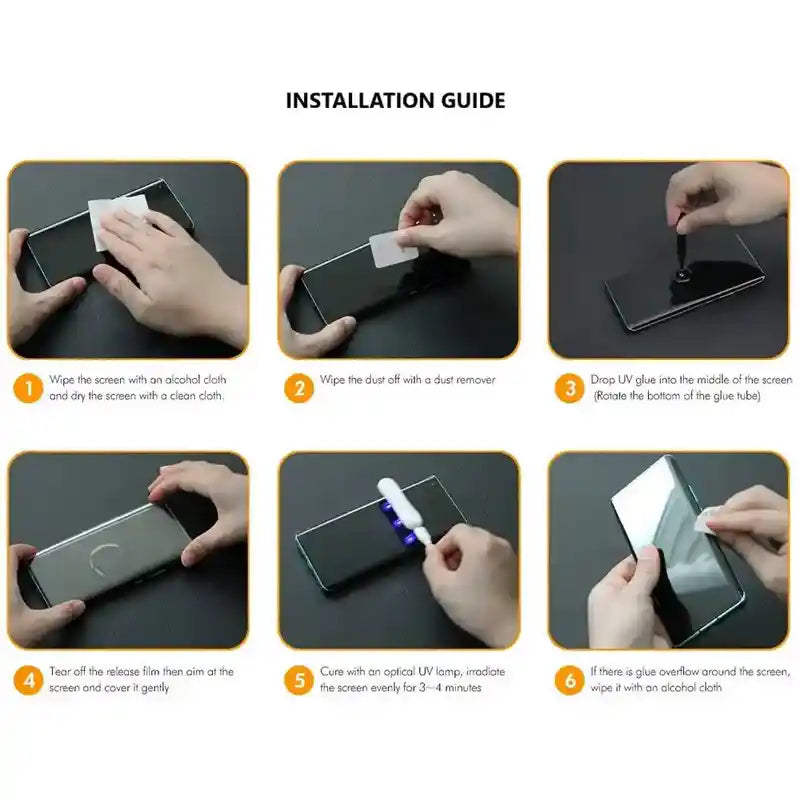 INSTALLATION GUIDE

1 Wipe the screen with an alcohol cloth and dry the screen with a clean cloth.

2 Wipe the dust off with a dust remover

3 Drop UV glue into the middle of the screen (Rotate the bottom of the glue tube)

4 Tear off the release film then aim at the screen and cover it gently

5 Cure with an optical UV lamp, irradiate the screen evenly for 3~4 minutes

6 If there is glue overflow around the screen, wipe it with an alcohol cloth