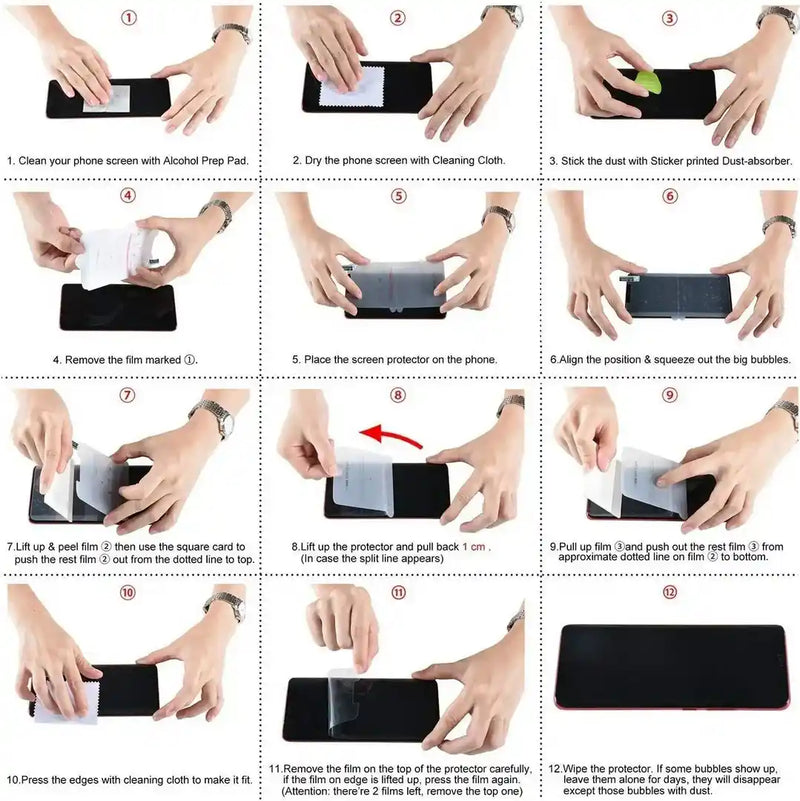 ①

1. Clean your phone screen with Alcohol Prep Pad.

②

2. Dry the phone screen with Cleaning Cloth.

③

3. Stick the dust with Sticker printed Dust-absorber.

④

4. Remove the film marked ①.

⑤

5. Place the screen protector on the phone.

⑥

6.Align the position & squeeze out the big bubbles.

⑦

7.Lift up & peel film ② then use the square card to push the rest film ② out from the dotted line to top.

⑧

8.Lift up the protector and pull back 1 cm . (In case the split line appears)

⑨

9.Pull up film ③and push out the rest film ③ from approximate dotted line on film ② to bottom.

⑩

10.Press the edges with cleaning cloth to make it fit.

⑪

11.Remove the film on the top of the protector carefully, if the film on edge is lifted up, press the film again. (Attention: there're 2 films left, remove the top one)

⑫

12.Wipe the protector. If some bubbles show up, leave them alone for days, they will disappear except those bubbles with dust.