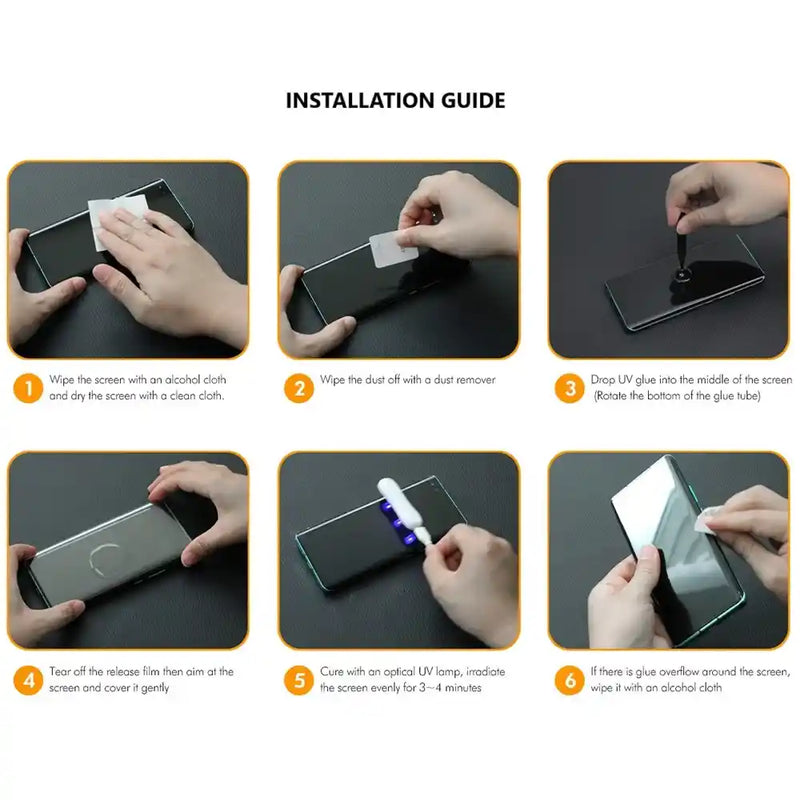 INSTALLATION GUIDE

1 Wipe the screen with an alcohol cloth and dry the screen with a clean cloth.

2 Wipe the dust off with a dust remover

3 Drop UV glue into the middle of the screen (Rotate the bottom of the glue tube)

4 Tear off the release film then aim at the screen and cover it gently

5 Cure with an optical UV lamp, irradiate the screen evenly for 3~4 minutes

6 If there is glue overflow around the screen, wipe it with an alcohol cloth