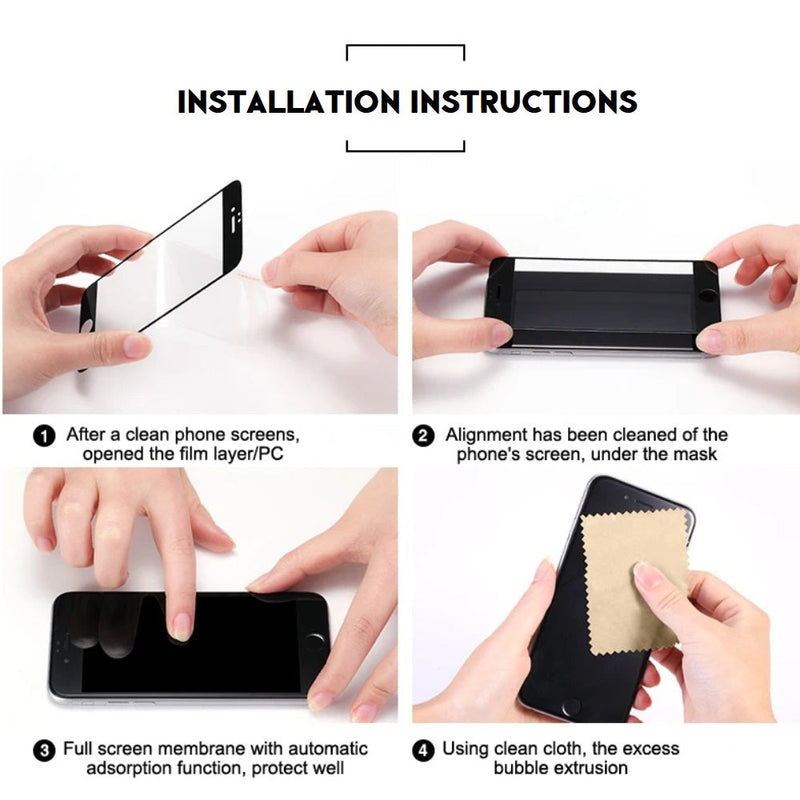 INSTALLATION INSTRUCTIONS

1 After a clean phone screens, opened the film layer/PC

2 Alignment has been cleaned of the phone's screen, under the mask

3 Full screen membrane with automatic adsorption function, protect well

4 Using clean cloth, the excess bubble extrusion