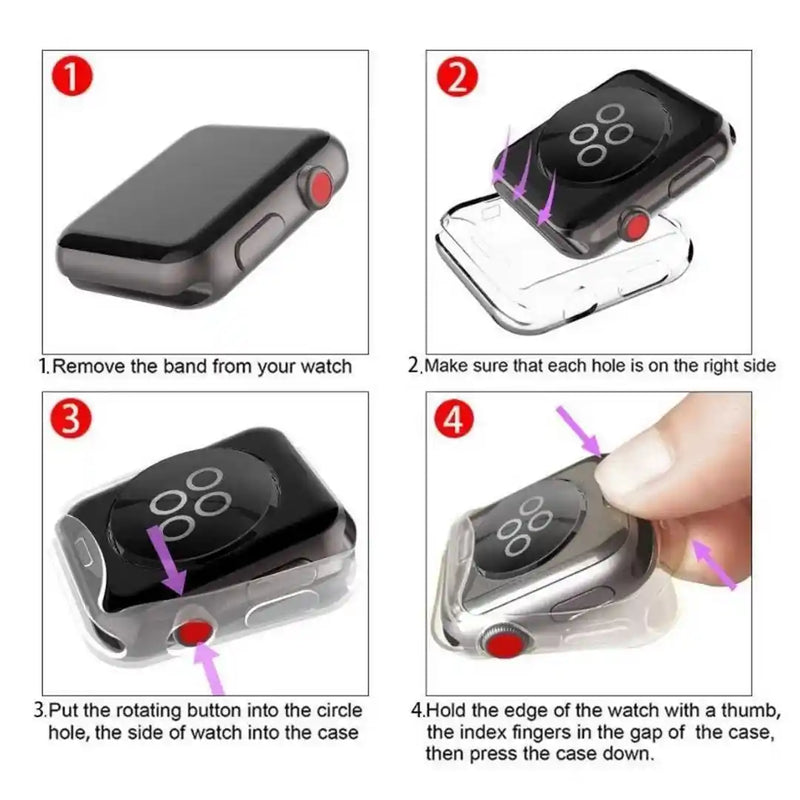 1

1.Remove the band from your watch

2

2.Make sure that each hole is on the right side

3

3.Put the rotating button into the circle hole, the side of watch into the case

4

4.Hold the edge of the watch with a thumb, the index fingers in the gap of the case, then press the case down.