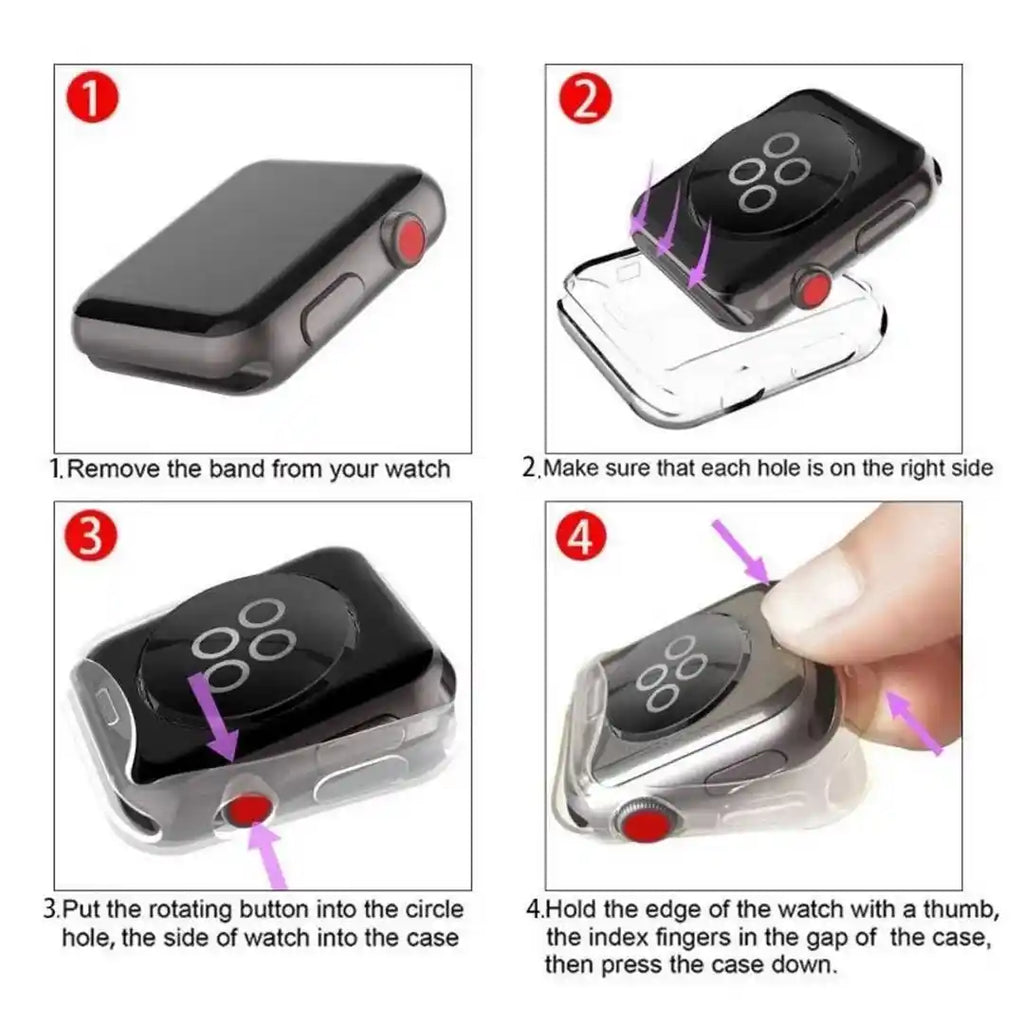 1

1.Remove the band from your watch

2

2.Make sure that each hole is on the right side

3

3.Put the rotating button into the circle hole, the side of watch into the case

4

4.Hold the edge of the watch with a thumb, the index fingers in the gap of the case, then press the case down.