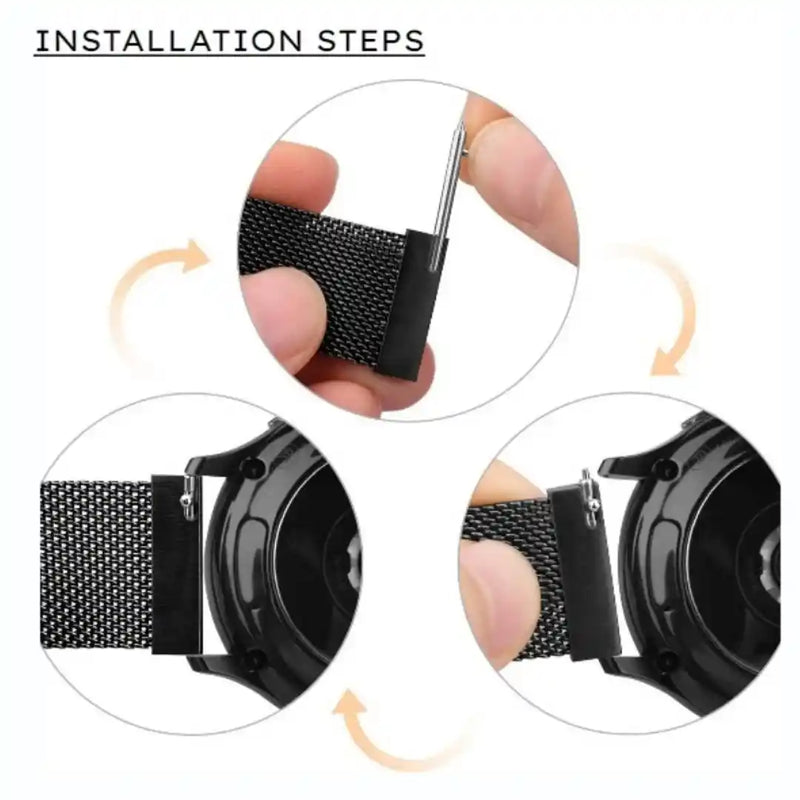 INSTALLATION STEPS