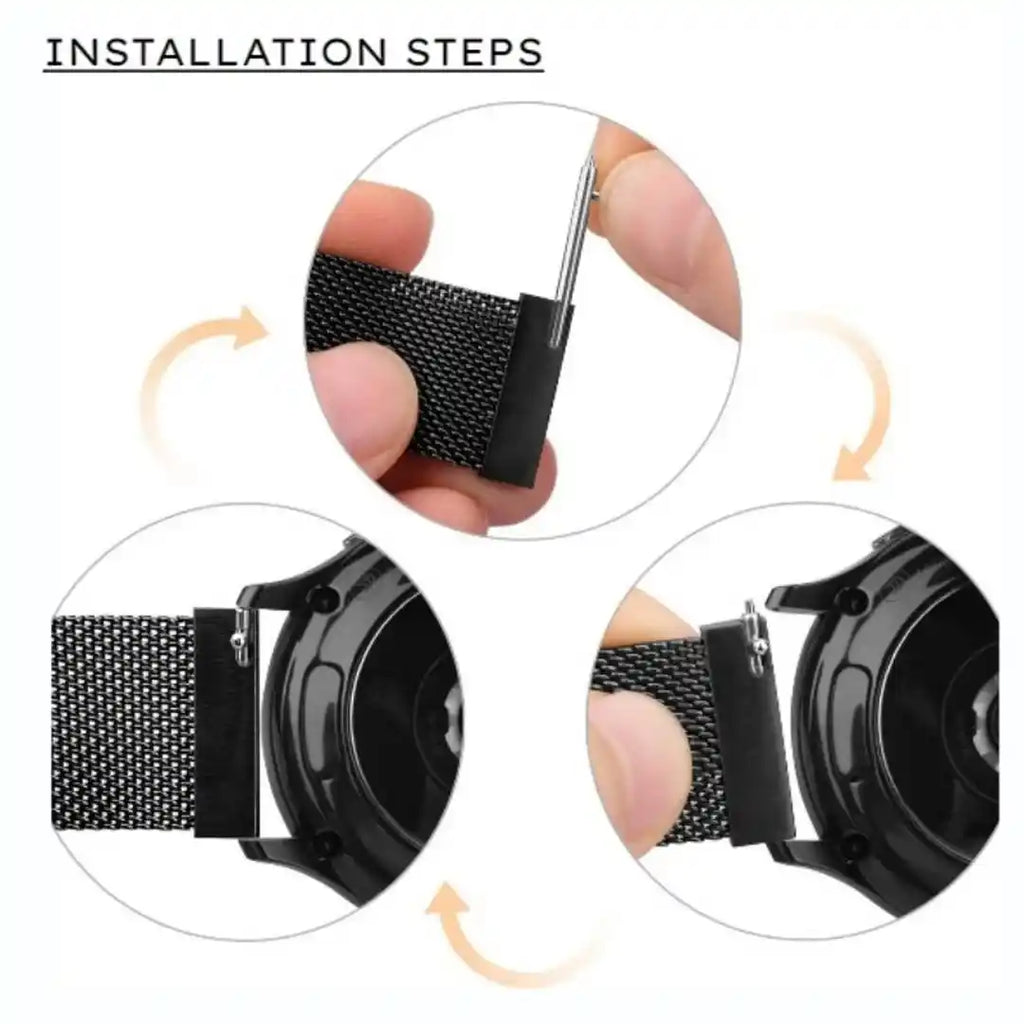 INSTALLATION STEPS