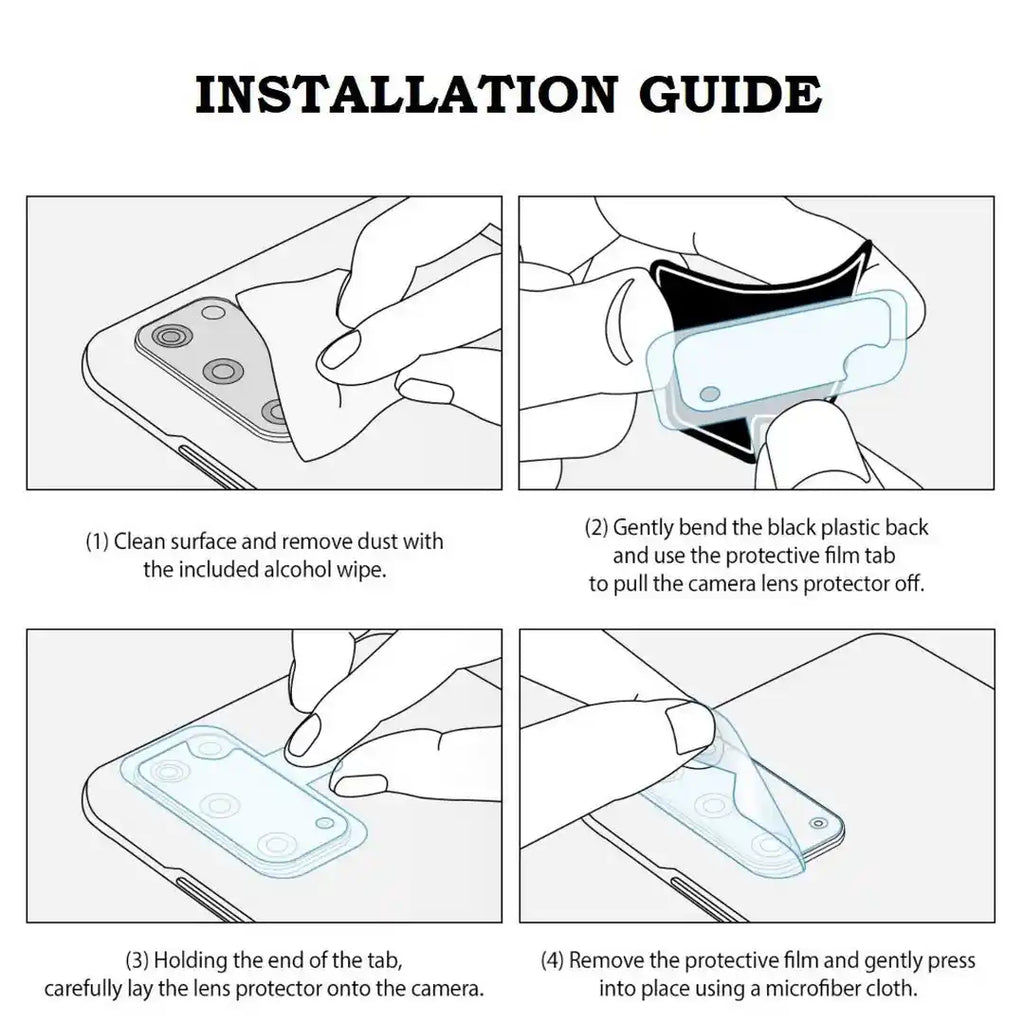 INSTALLATION GUIDE

(1) Clean surface and remove dust with the included alcohol wipe.

(2) Gently bend the black plastic back and use the protective film tab to pull the camera lens protector off.

(3) Holding the end of the tab, carefully lay the lens protector onto the camera.

(4) Remove the protective film and gently press into place using a microfiber cloth.