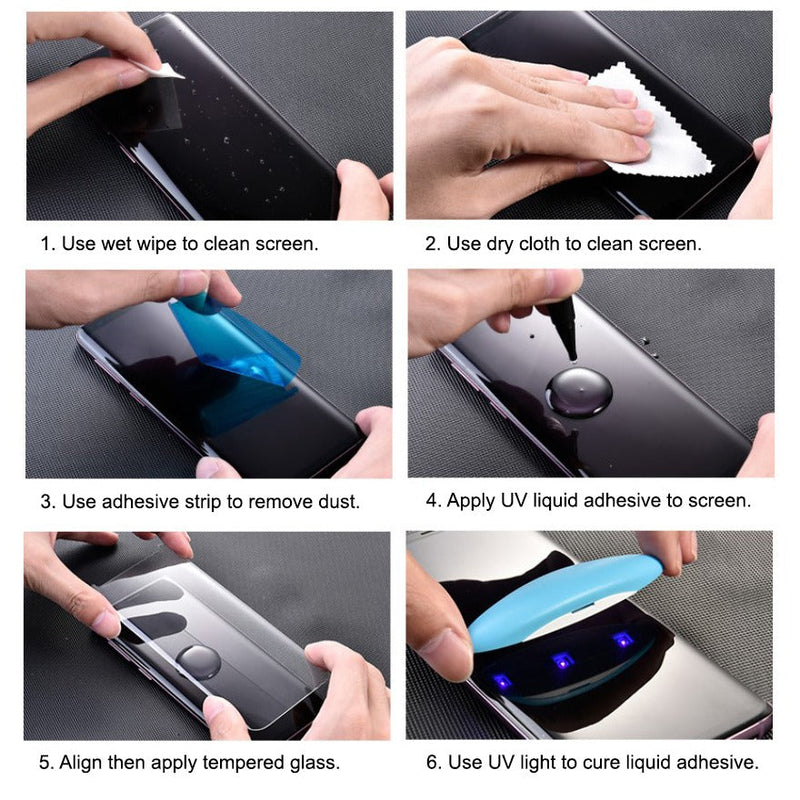 1. Use wet wipe to clean screen.

2. Use dry cloth to clean screen.

3. Use adhesive strip to remove dust.

4. Apply UV liquid adhesive to screen.

5. Align then apply tempered glass.

6. Use UV light to cure liquid adhesive.